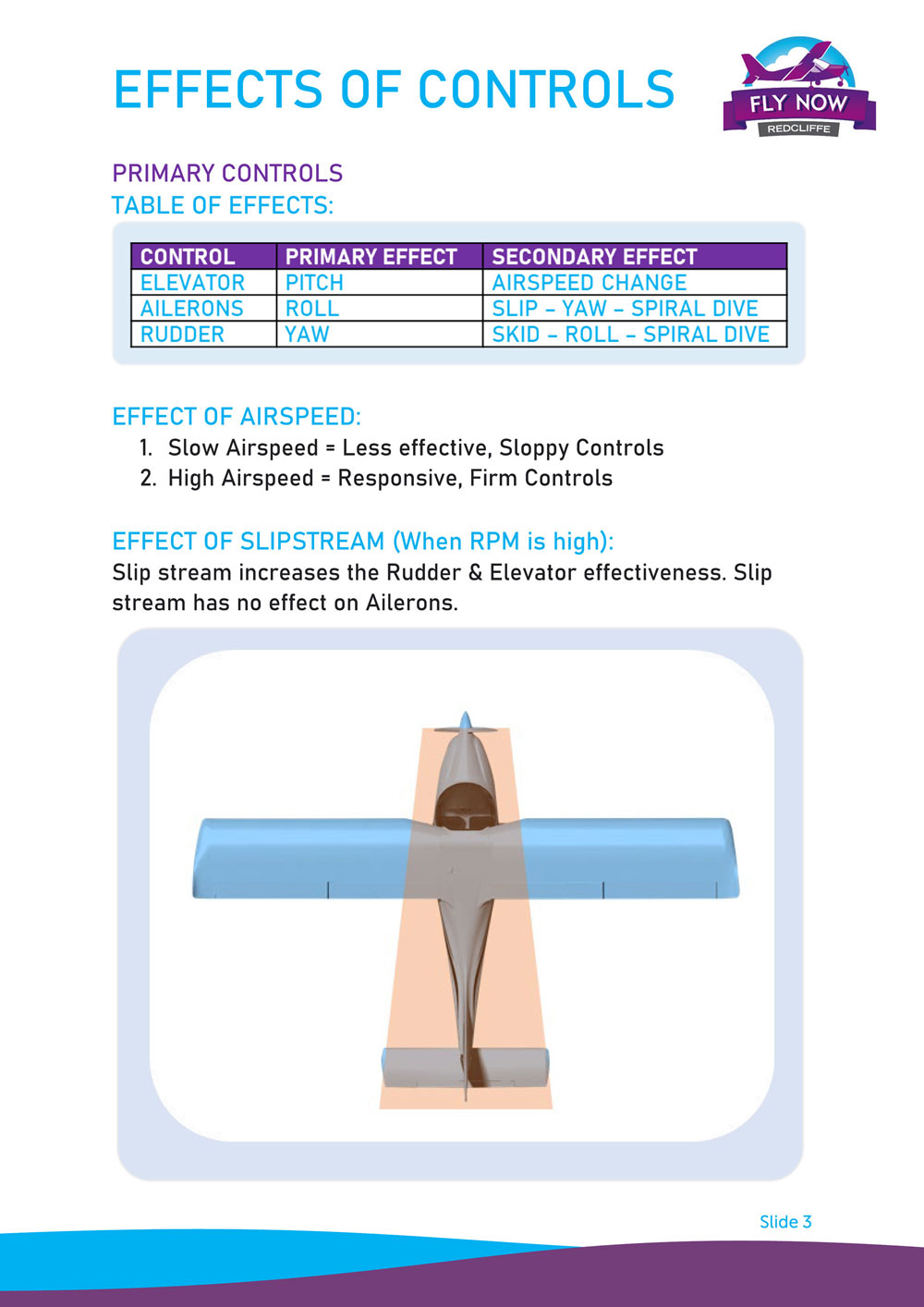 EFFECTS OF CONTROLS

FLY NOW
REDCLIFFE

PRIMARY CONTROLS
TABLE OF EFFECTS:

| CONTROL | PRIMARY EFFECT | SECONDARY EFFECT |
|---|---|---|
| ELEVATOR | PITCH | AIRSPEED CHANGE |
| AILERONS | ROLL | SLIP – YAW – SPIRAL DIVE |
| RUDDER | YAW | SKID – ROLL – SPIRAL DIVE |

EFFECT OF AIRSPEED:
1. Slow Airspeed = Less effective, Sloppy Controls
2. High Airspeed = Responsive, Firm Controls

EFFECT OF SLIPSTREAM (When RPM is high):
Slip stream increases the Rudder & Elevator effectiveness. Slip stream has no effect on Ailerons.

Slide 3