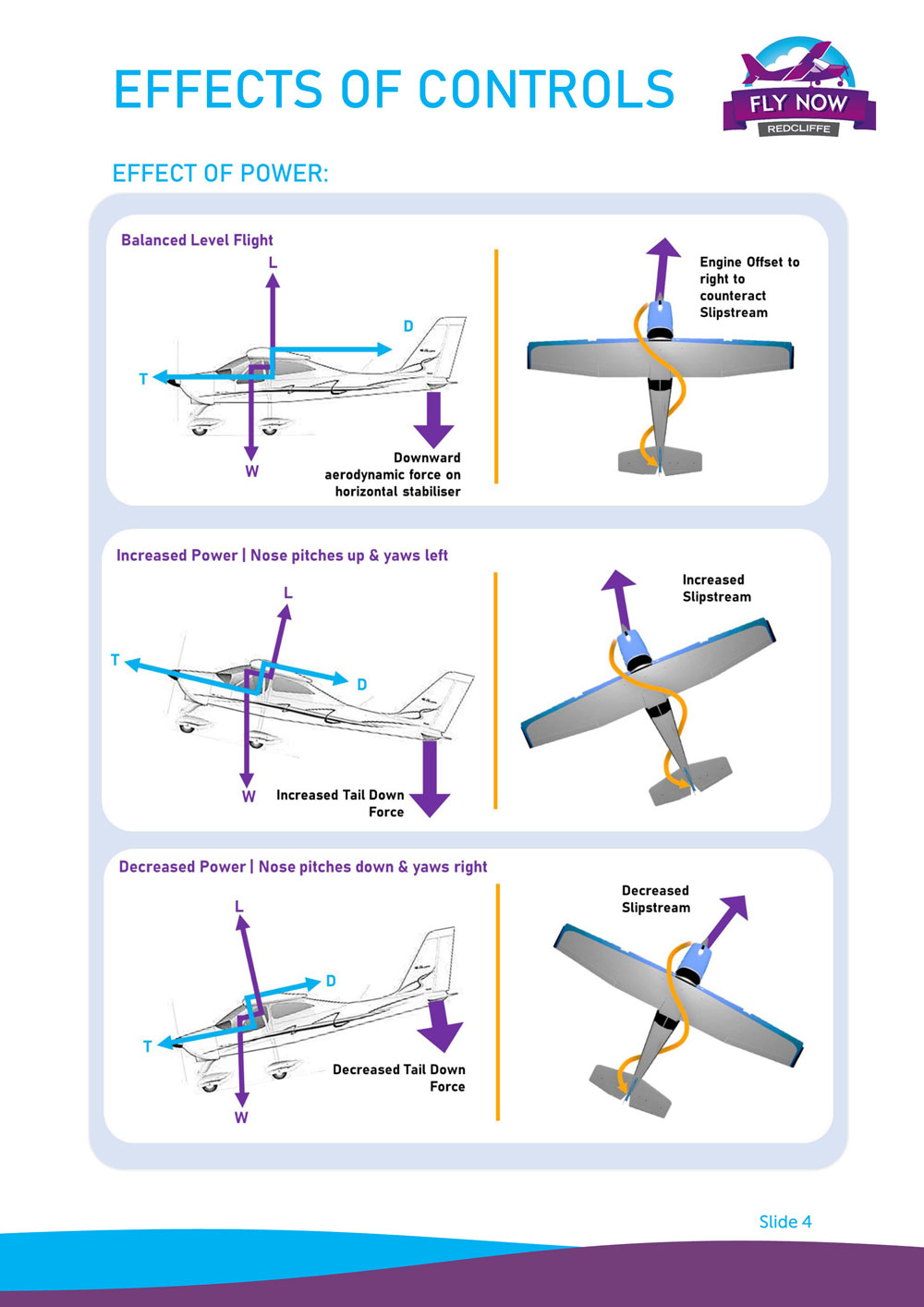 EFFECTS OF CONTROLS

FLY NOW
REDCLIFFE

EFFECT OF POWER:

Balanced Level Flight

L

D

T

W

Downward aerodynamic force on horizontal stabiliser

Engine Offset to right to counteract Slipstream

Increased Power | Nose pitches up & yaws left

L

T

D

W

Increased Tail Down Force

Increased Slipstream

Decreased Power | Nose pitches down & yaws right

L

D

T

W

Decreased Tail Down Force

Decreased Slipstream

Slide 4